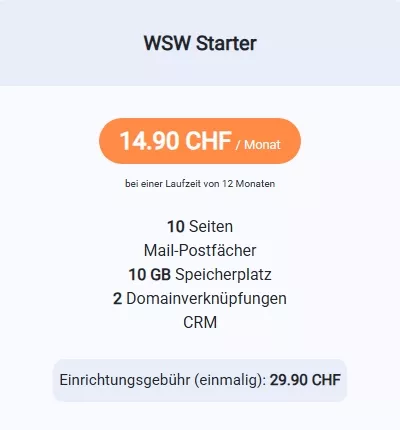 WSW Starter

14.90 CHF / Monat

bei einer Laufzeit von 12 Monaten

10 Seiten
Mail-Postfächer
10 GB Speicherplatz
2 Domainverknüpfungen
CRM

Einrichtungsgebühr (einmalig): 29.90 CHF